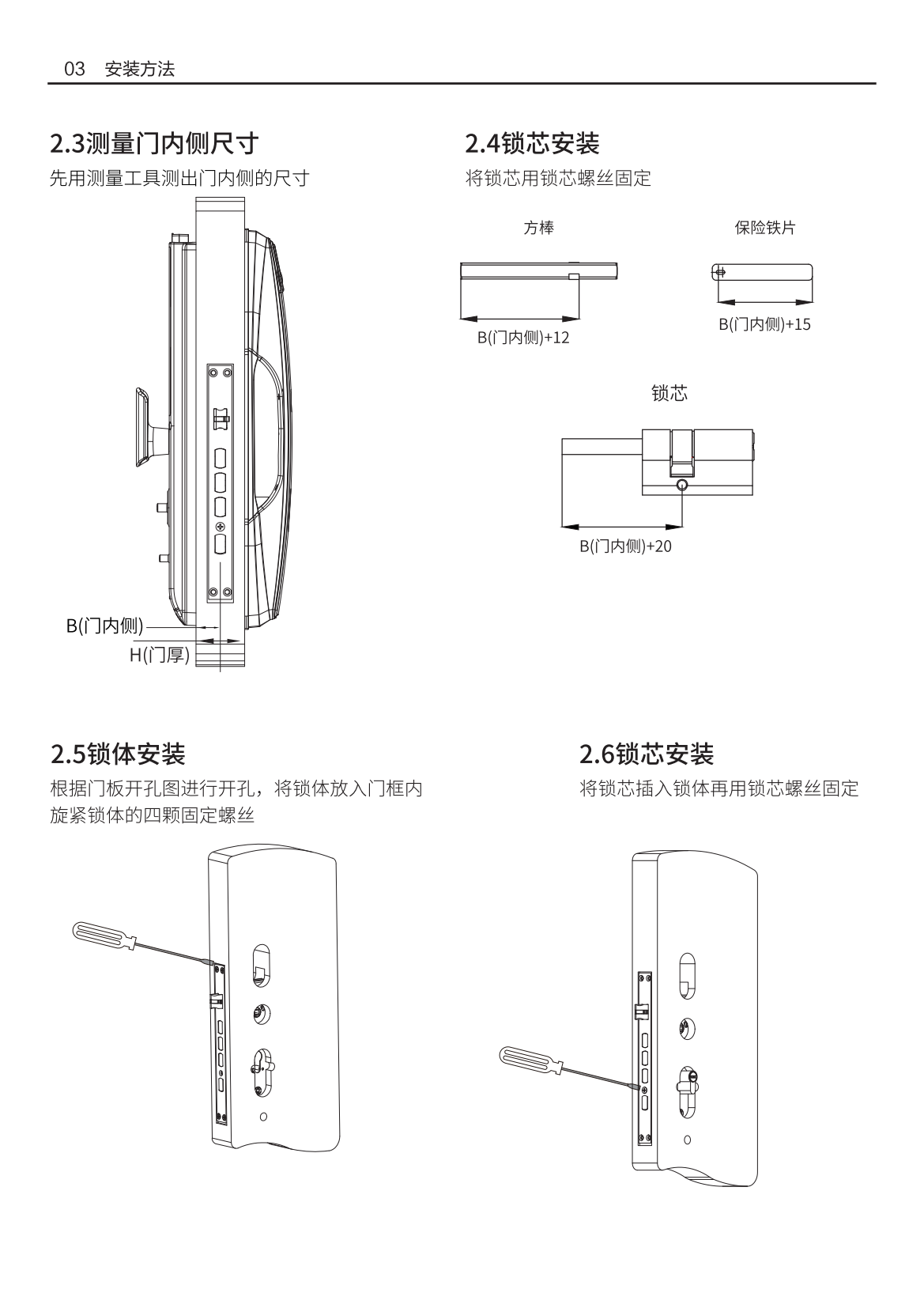 03 安装方法

2.3测量门内侧尺寸

先用测量工具测出门内侧的尺寸

B(门内侧)

H(门厚)

2.4锁芯安装

将锁芯用锁芯螺丝固定

方棒

B(门内侧)+12

保险铁片

B(门内侧)+15

锁芯

B(门内侧)+20

2.5锁体安装

根据门板开孔图进行开孔，将锁体放入门框内旋紧锁体的四颗固定螺丝

2.6锁芯安装

将锁芯插入锁体再用锁芯螺丝固定