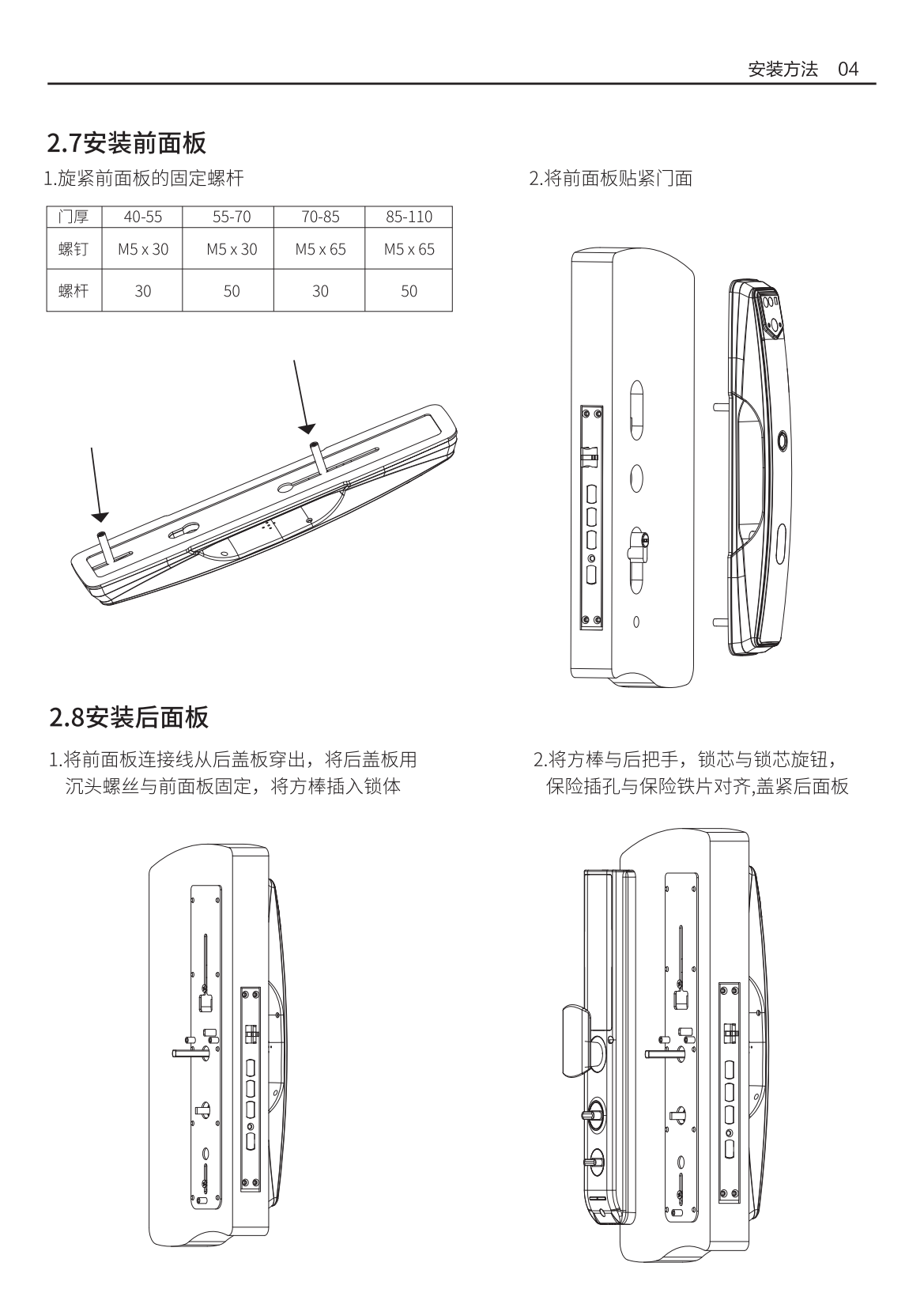 安装方法　04

2.7安装前面板

1.旋紧前面板的固定螺杆

| 门厚 | 40-55 | 55-70 | 70-85 | 85-110 |
|---|---|---|---|---|
| 螺钉 | M5 x 30 | M5 x 30 | M5 x 65 | M5 x 65 |
| 螺杆 | 30 | 50 | 30 | 50 |

2.将前面板贴紧门面

2.8安装后面板

1.将前面板连接线从后盖板穿出，将后盖板用沉头螺丝与前面板固定，将方棒插入锁体

2.将方棒与后把手，锁芯与锁芯旋钮，保险插孔与保险铁片对齐,盖紧后面板