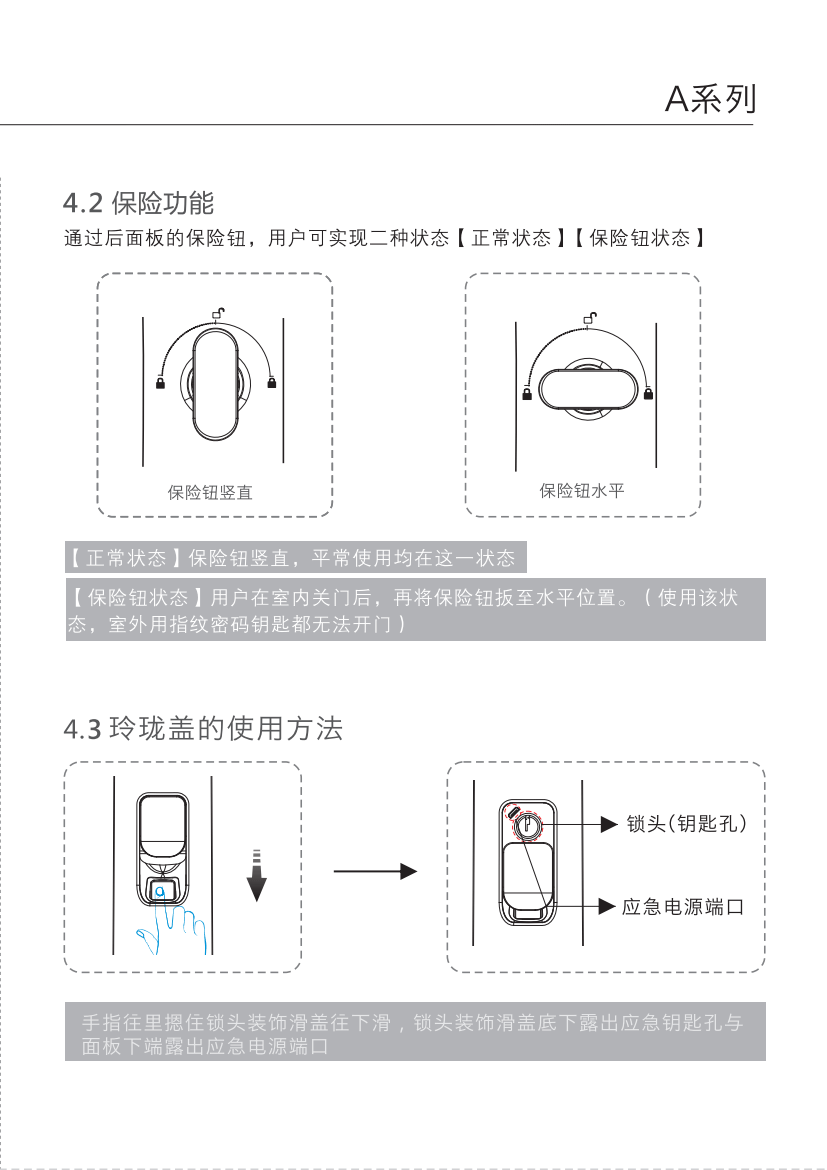 A系列

4.2 保险功能

通过后面板的保险钮，用户可实现二种状态【正常状态】【保险钮状态】

保险钮竖直

保险钮水平

【正常状态】保险钮竖直，平常使用均在这一状态

【保险钮状态】用户在室内关门后，再将保险钮扳至水平位置。（使用该状态，室外用指纹密码钥匙都无法开门）

4.3 玲珑盖的使用方法

锁头(钥匙孔)

应急电源端口

手指往里摁住锁头装饰滑盖往下滑，锁头装饰滑盖底下露出应急钥匙孔与面板下端露出应急电源端口