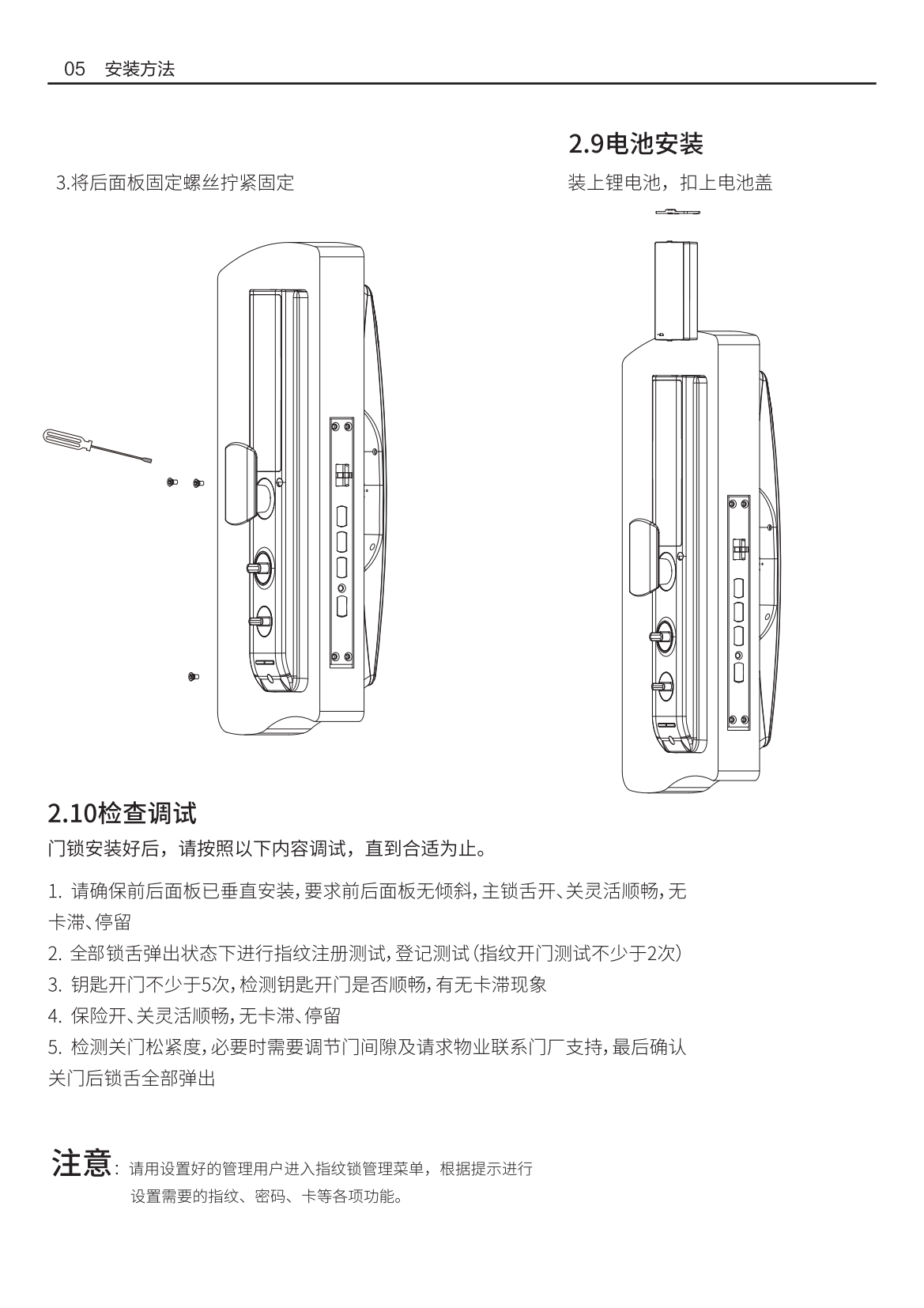 05 安装方法

3.将后面板固定螺丝拧紧固定

2.9电池安装

装上锂电池，扣上电池盖

2.10检查调试

门锁安装好后，请按照以下内容调试，直到合适为止。

1. 请确保前后面板已垂直安装，要求前后面板无倾斜，主锁舌开、关灵活顺畅，无卡滞、停留

2. 全部锁舌弹出状态下进行指纹注册测试，登记测试（指纹开门测试不少于2次）

3. 钥匙开门不少于5次，检测钥匙开门是否顺畅，有无卡滞现象

4. 保险开、关灵活顺畅，无卡滞、停留

5. 检测关门松紧度，必要时需要调节门间隙及请求物业联系门厂支持，最后确认关门后锁舌全部弹出

注意：请用设置好的管理用户进入指纹锁管理菜单，根据提示进行设置需要的指纹、密码、卡等各项功能。